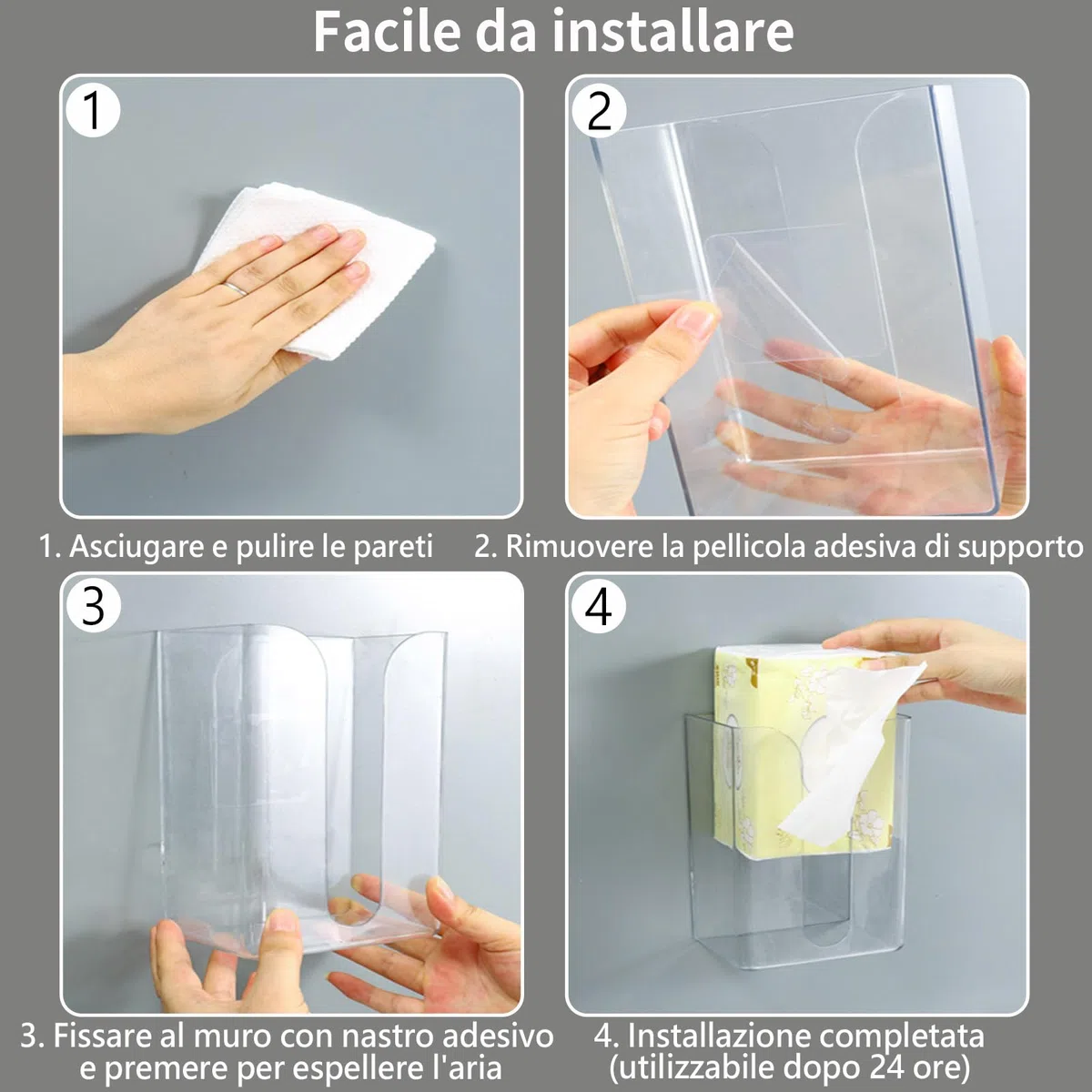 Facile da installare

1

2

1. Asciugare e pulire le pareti

2. Rimuovere la pellicola adesiva di supporto

3

4

3. Fissare al muro con nastro adesivo e premere per espellere l'aria

4. Installazione completata (utilizzabile dopo 24 ore)